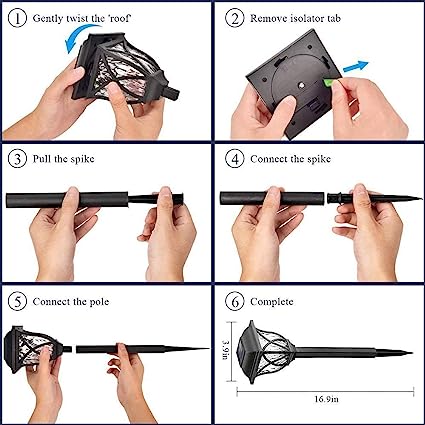 1 Gently twist the 'roof'

2 Remove isolator tab

3 Pull the spike

4 Connect the spike

5 Connect the pole

6 Complete

3.9in

16.9in